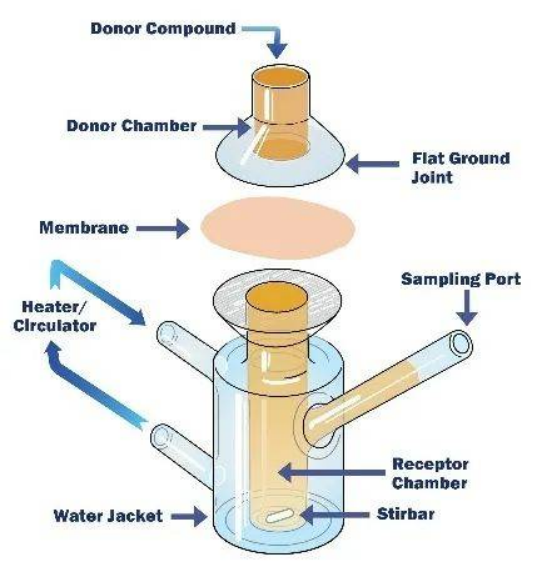 Donor Compound

Donor Chamber

Flat Ground Joint

Membrane

Sampling Port

Heater/ Circulator

Receptor Chamber

Water Jacket

Stirbar